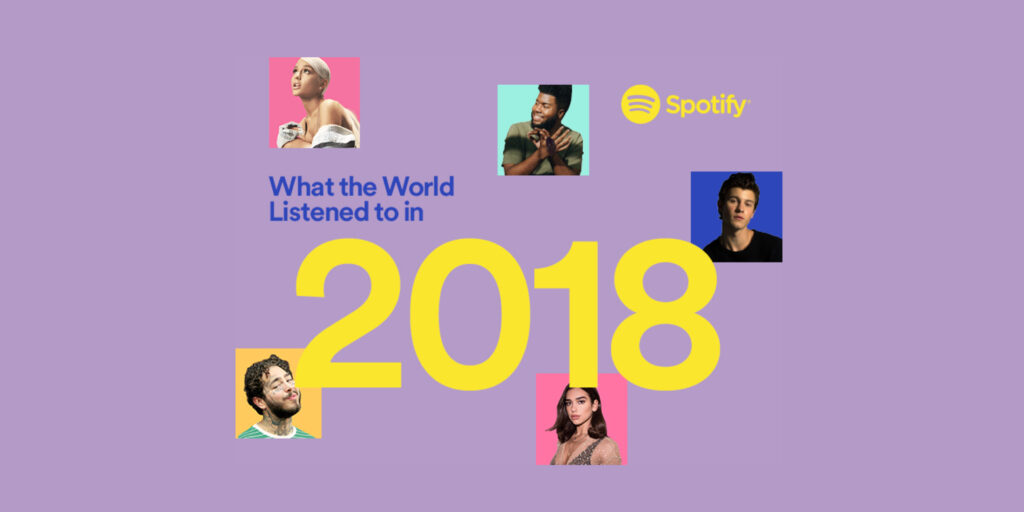 Spotify

What the World Listened to in

2018